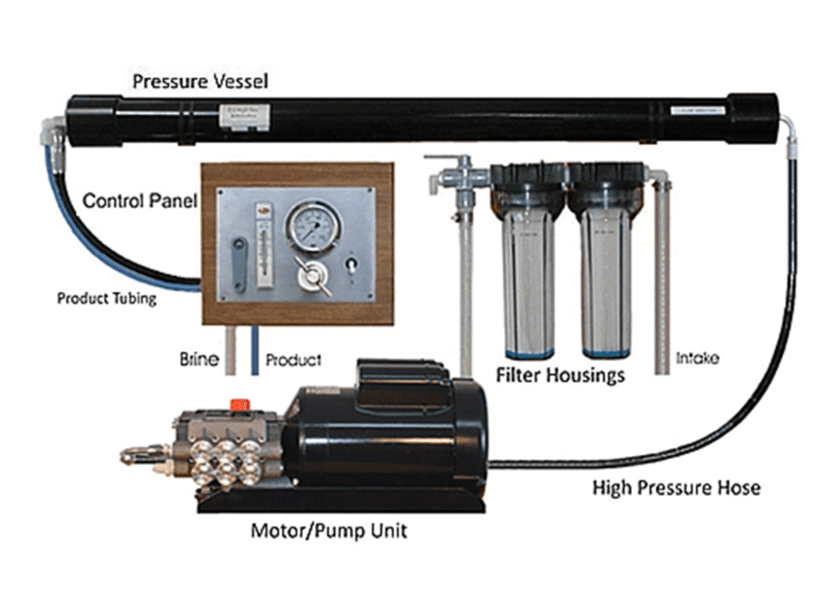 Pressure Vessel

Control Panel

Product Tubing

Brine

Product

Filter Housings

Intake

High Pressure Hose

Motor/Pump Unit